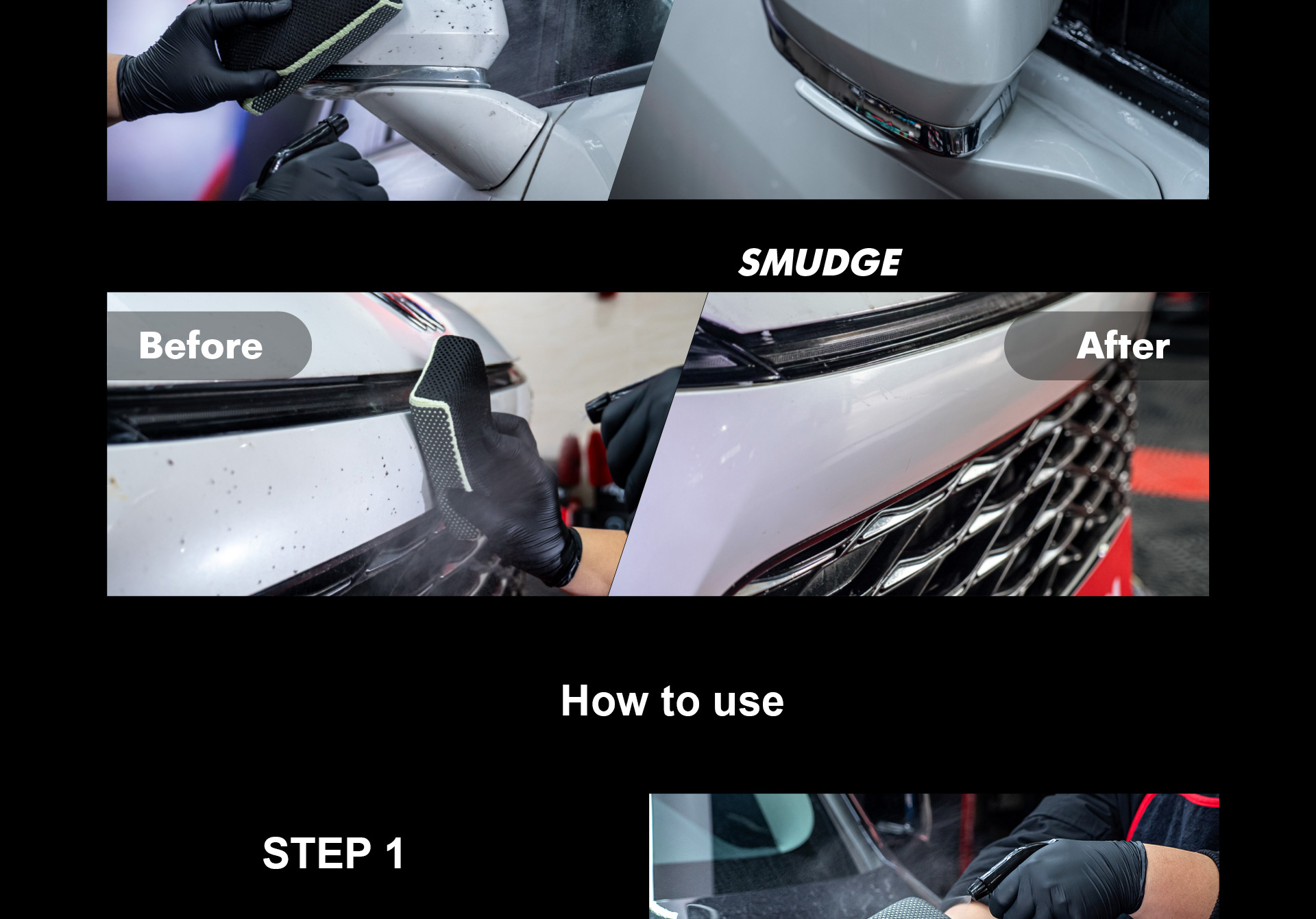 SMUDGE

Before

After

How to use

STEP 1