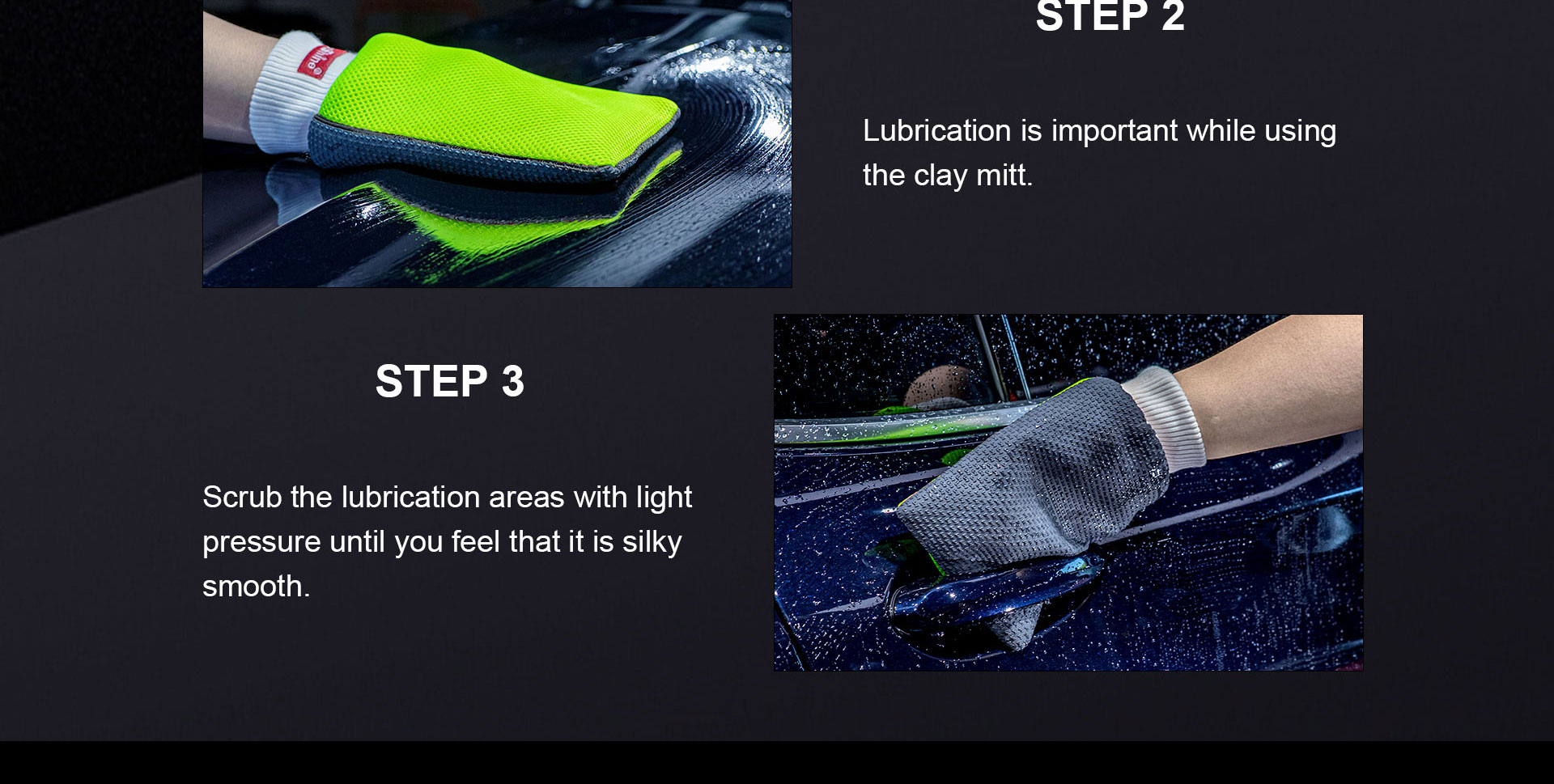 STEP 2

Lubrication is important while using the clay mitt.

STEP 3

Scrub the lubrication areas with light pressure until you feel that it is silky smooth.