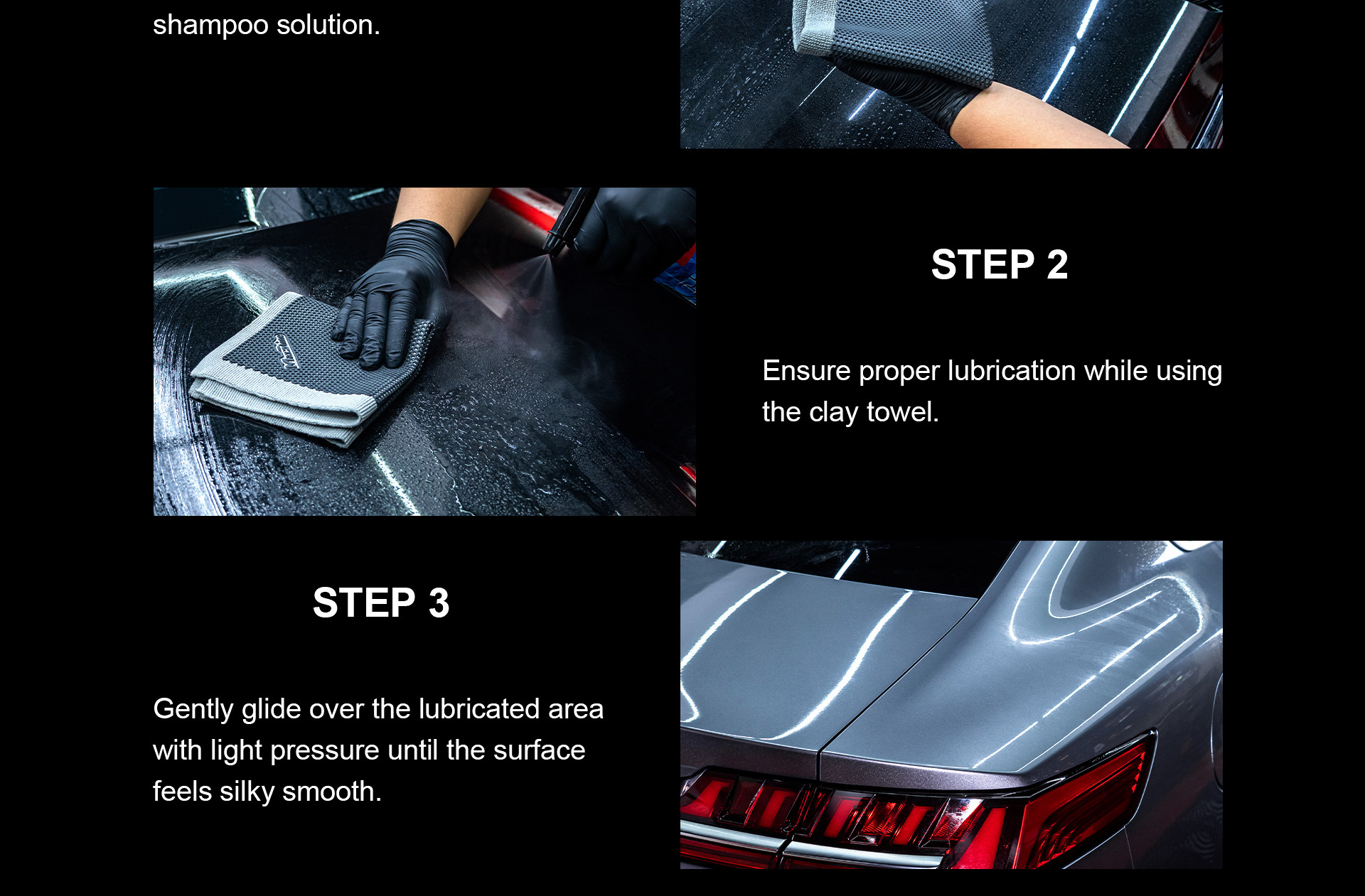 shampoo solution.

STEP 2

Ensure proper lubrication while using the clay towel.

STEP 3

Gently glide over the lubricated area with light pressure until the surface feels silky smooth.